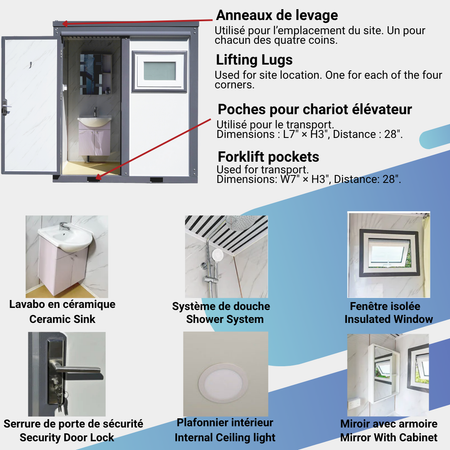 Anneaux de levage
Utilisé pour l'emplacement du site. Un pour chacun des quatre coins.

Lifting Lugs
Used for site location. One for each of the four corners.

Poches pour chariot élévateur
Utilisé pour le transport.
Dimensions : L7" × H3", Distance : 28".

Forklift pockets
Used for transport.
Dimensions: W7" × H3", Distance: 28".

Lavabo en céramique
Ceramic Sink

Système de douche
Shower System

Fenêtre isolée
Insulated Window

Serrure de porte de sécurité
Security Door Lock

Plafonnier intérieur
Internal Ceiling light

Miroir avec armoire
Mirror With Cabinet