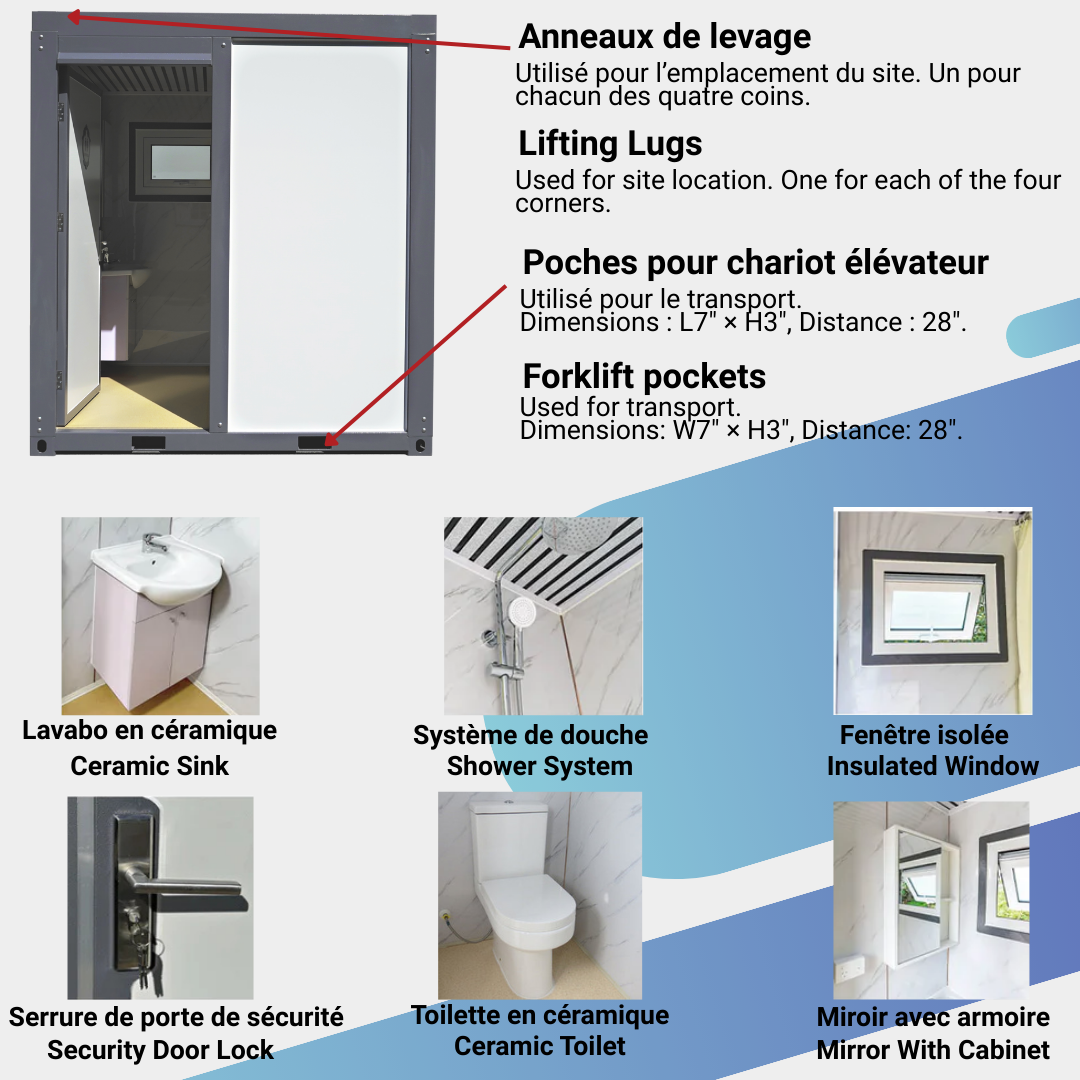 Anneaux de levage
Utilisé pour l'emplacement du site. Un pour chacun des quatre coins.

Lifting Lugs
Used for site location. One for each of the four corners.

Poches pour chariot élévateur
Utilisé pour le transport.
Dimensions : L7" × H3", Distance : 28".

Forklift pockets
Used for transport.
Dimensions: W7" × H3", Distance: 28".

Lavabo en céramique
Ceramic Sink

Système de douche
Shower System

Fenêtre isolée
Insulated Window

Serrure de porte de sécurité
Security Door Lock

Toilette en céramique
Ceramic Toilet

Miroir avec armoire
Mirror With Cabinet